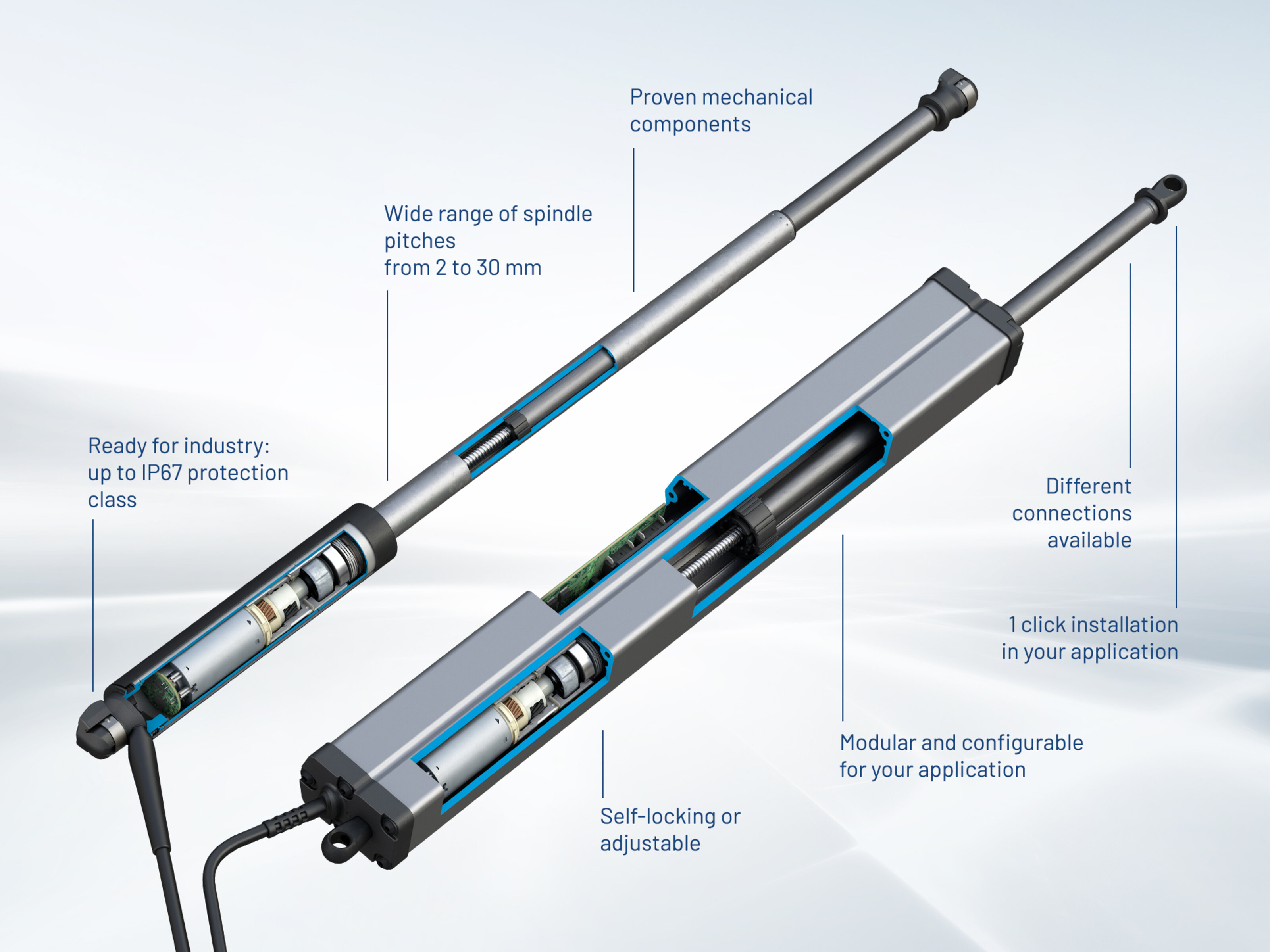 Proven mechanical components

Wide range of spindle pitches
from 2 to 30 mm

Ready for industry: up to IP67 protection class

Different connections available

1 click installation in your application

Modular and configurable for your application

Self-locking or adjustable